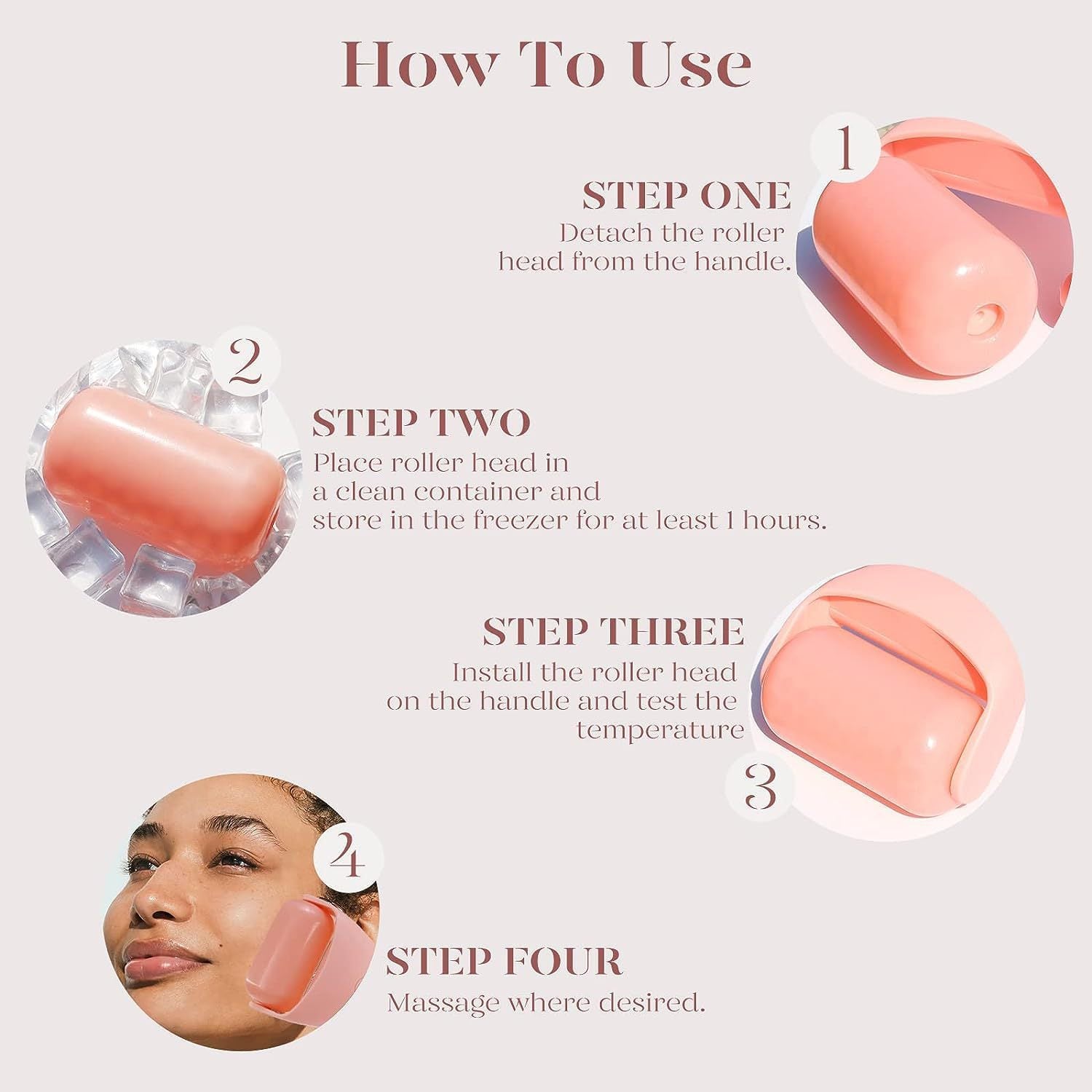 How To Use

1

STEP ONE
Detach the roller head from the handle.

2

STEP TWO
Place roller head in a clean container and store in the freezer for at least 1 hours.

STEP THREE
Install the roller head on the handle and test the temperature

3

4

STEP FOUR
Massage where desired.